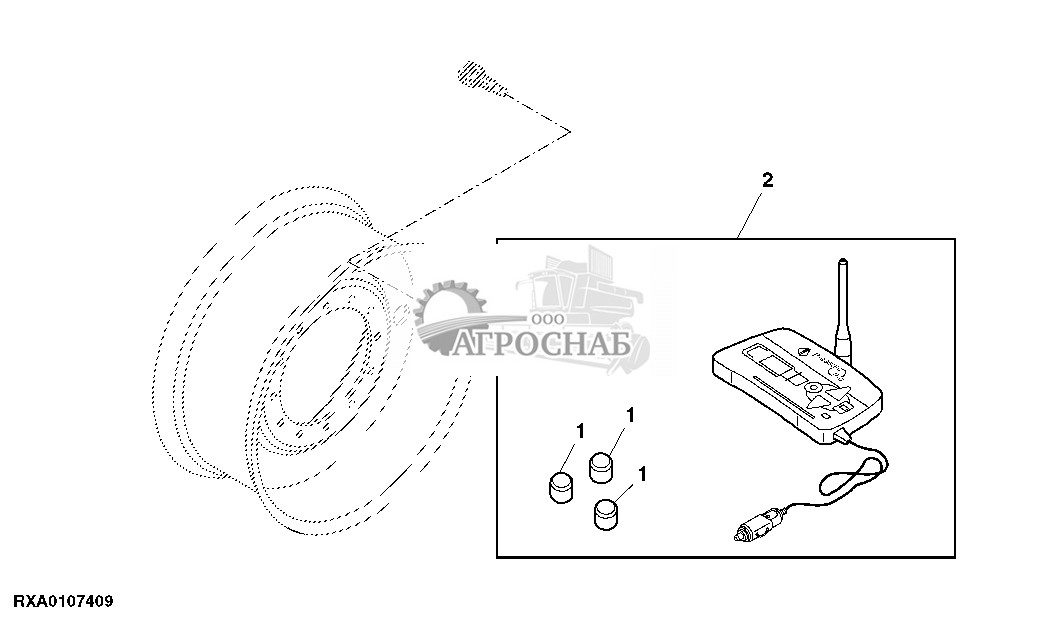 2

ООО
АГРОСНАБ

1
1
1

RXA0107409